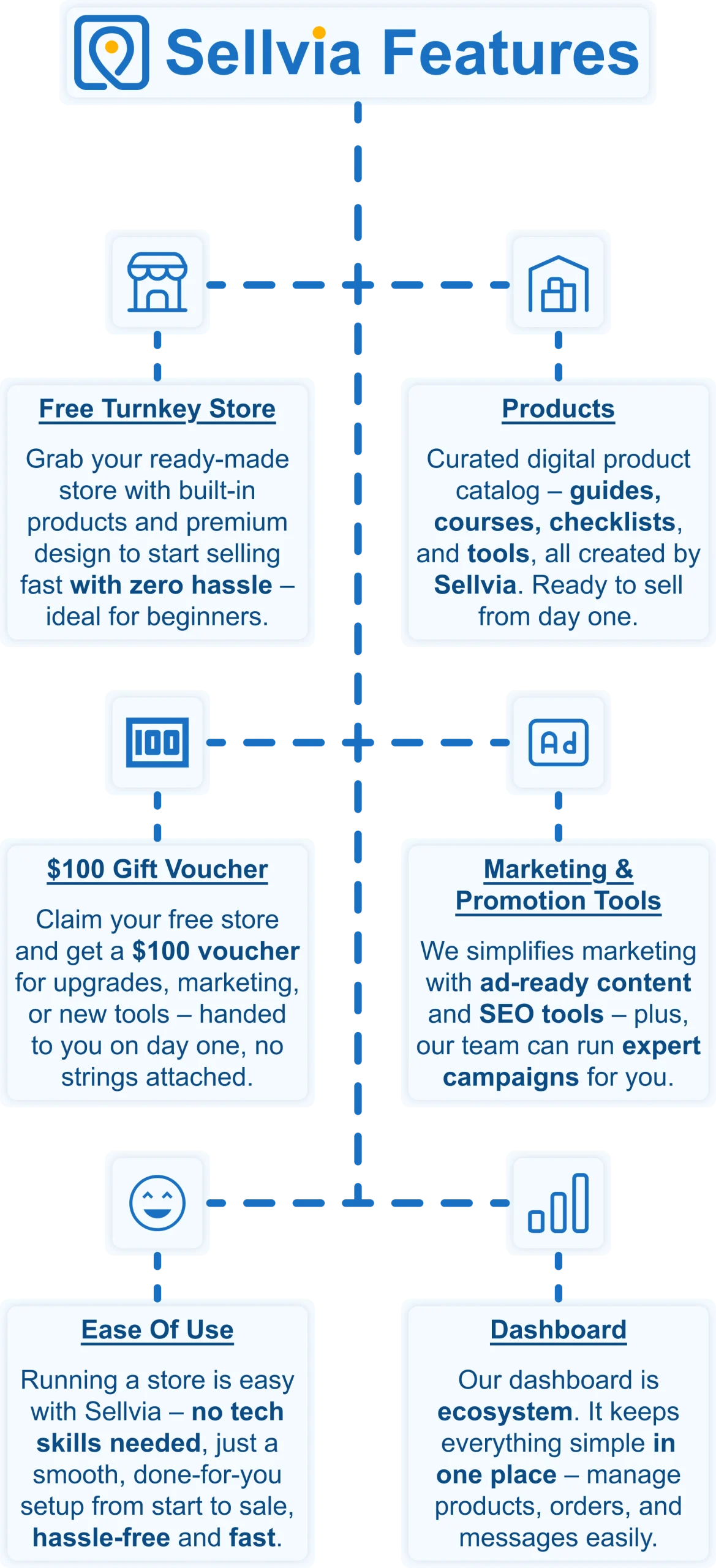 Sellvia Features

Free Turnkey Store

Grab your ready-made store with built-in products and premium design to start selling fast with zero hassle – ideal for beginners.

Products

Curated digital product catalog – guides, courses, checklists, and tools, all created by Sellvia. Ready to sell from day one.

100

$100 Gift Voucher

Claim your free store and get a $100 voucher for upgrades, marketing, or new tools – handed to you on day one, no strings attached.

Ad

Marketing & Promotion Tools

We simplifies marketing with ad-ready content and SEO tools – plus, our team can run expert campaigns for you.

Ease Of Use

Running a store is easy with Sellvia – no tech skills needed, just a smooth, done-for-you setup from start to sale, hassle-free and fast.

Dashboard

Our dashboard is ecosystem. It keeps everything simple in one place – manage products, orders, and messages easily.